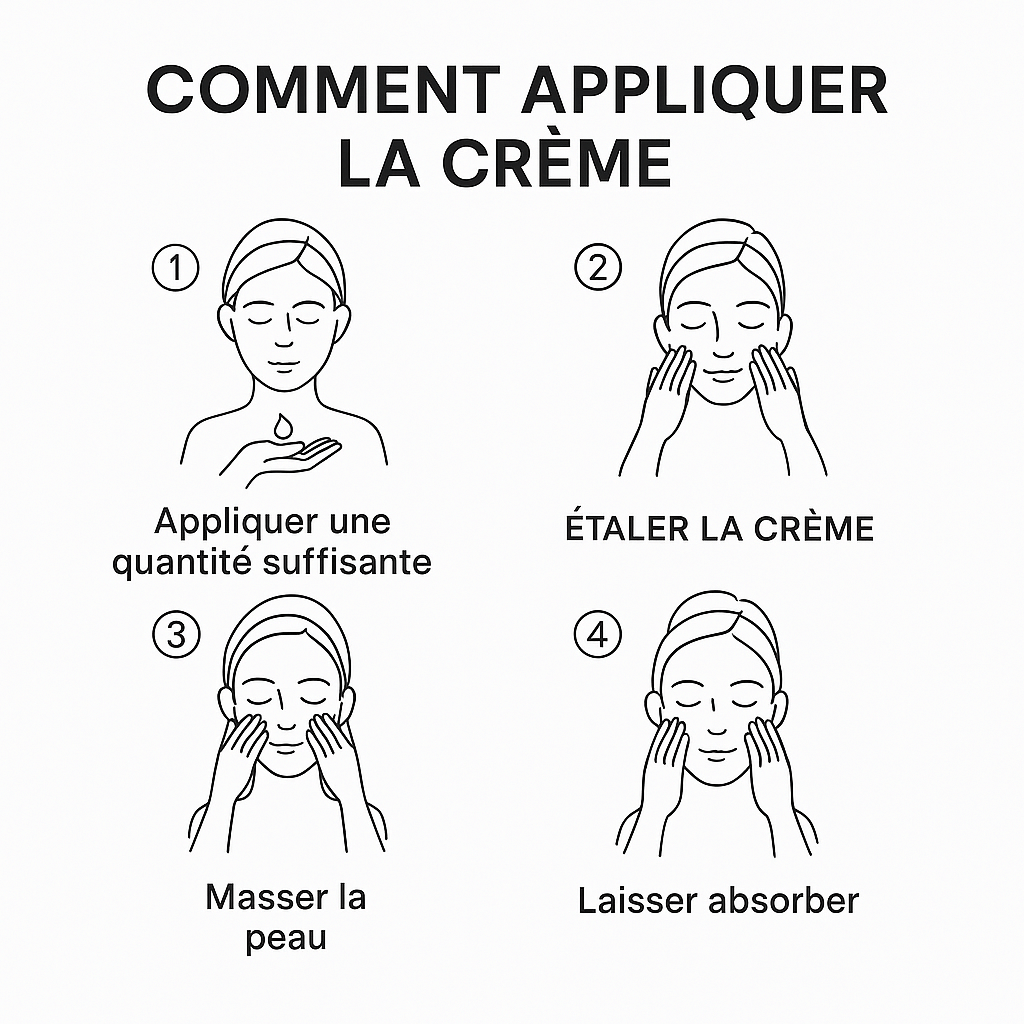 COMMENT APPLIQUER LA CRÈME

①

Appliquer une quantité suffisante

②

ÉTALER LA CRÈME

③

Masser la peau

④

Laisser absorber